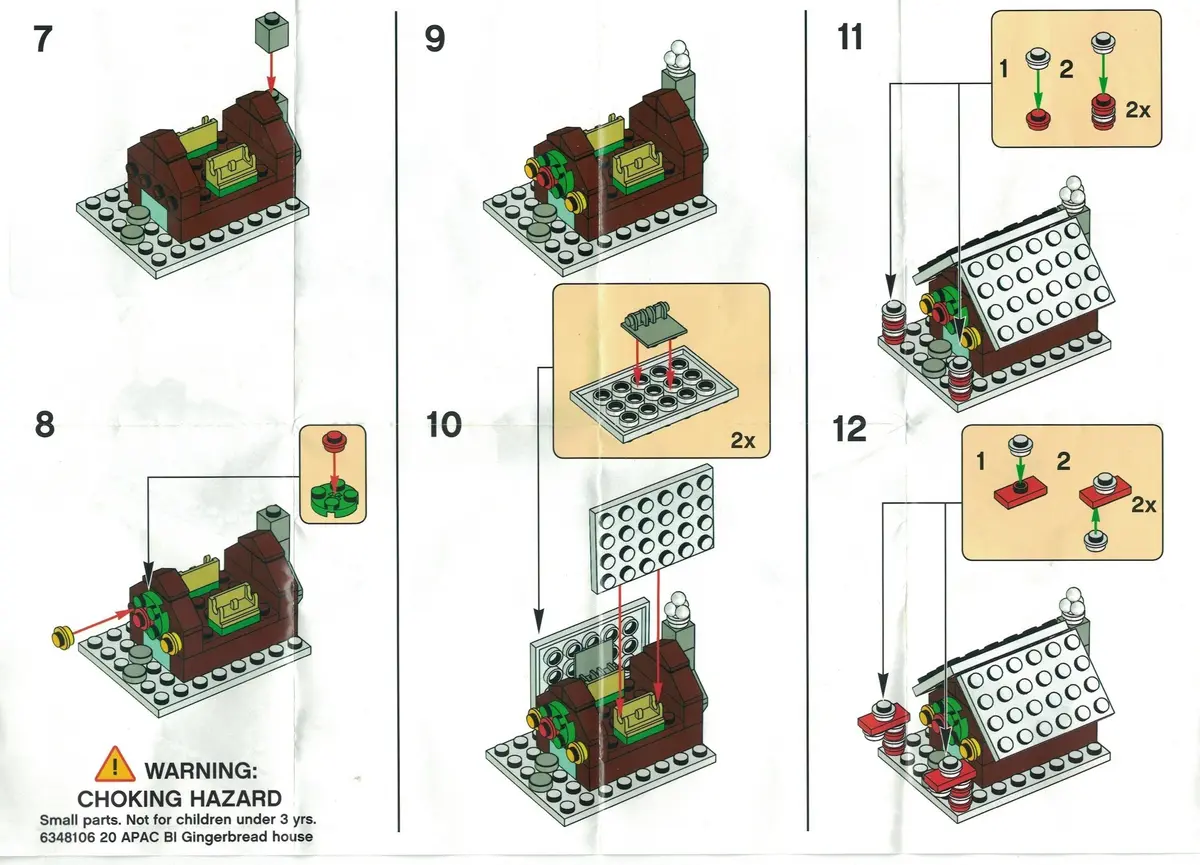 7

8

WARNING:
CHOKING HAZARD
Small parts. Not for children under 3 yrs.
6348106 20 APAC BI Gingerbread house

9

10

2x

11

1 2

2x

12

1 2

2x