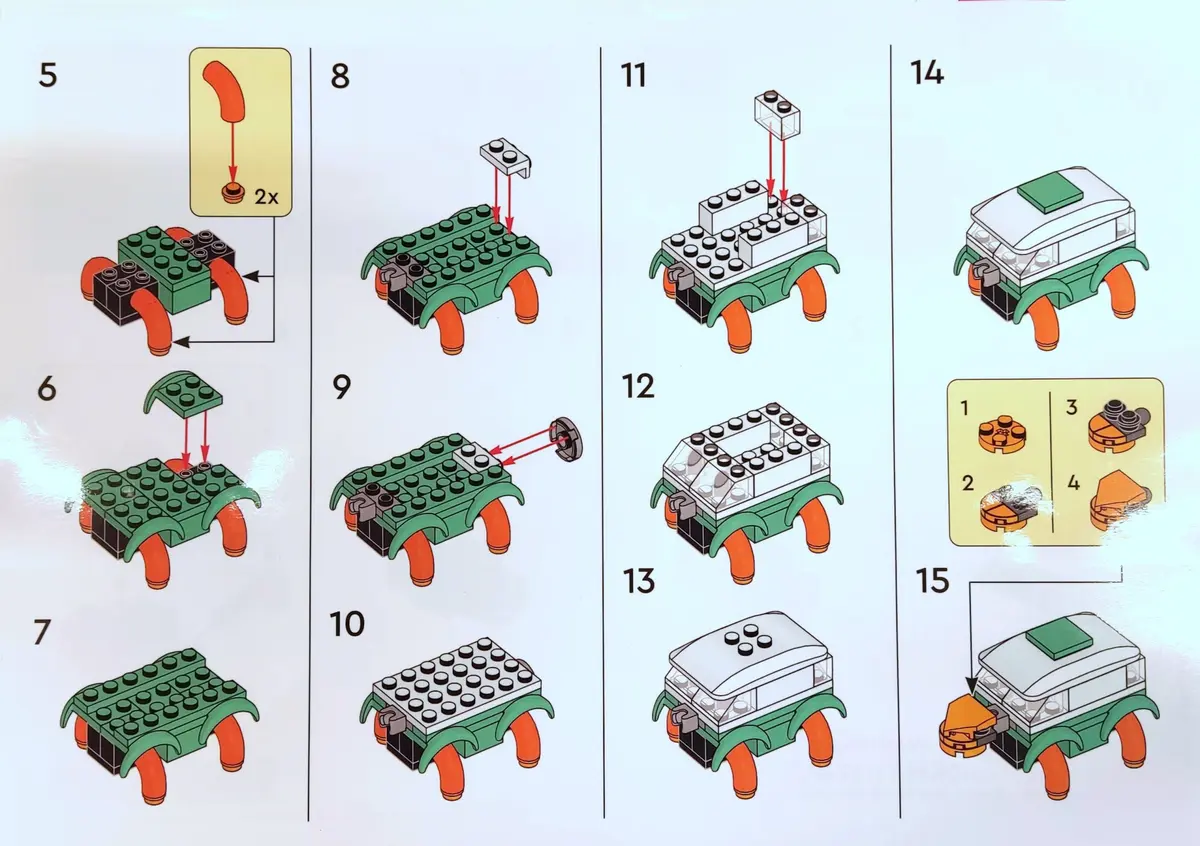 5

2x

6

7

8

9

10

11

12

13

14

1

2

3

4

15