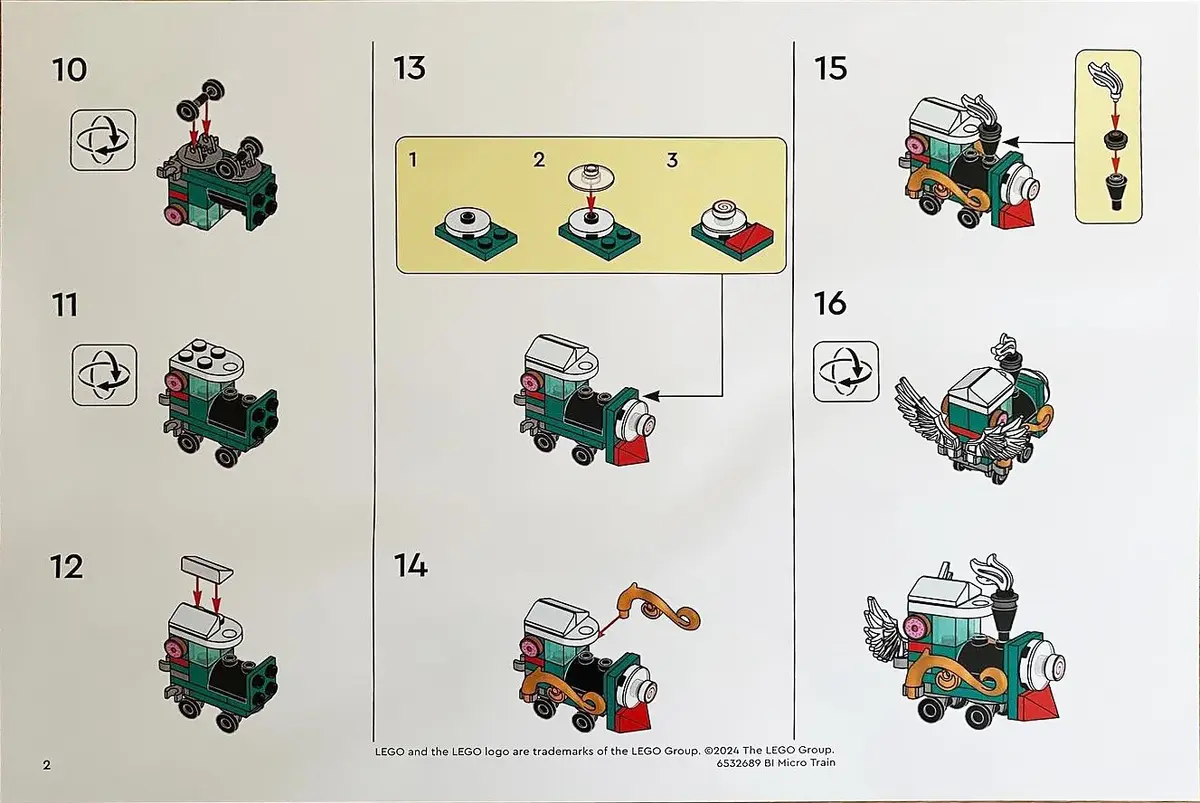 10

11

12

13

1

2

3

14

15

16

2

LEGO and the LEGO logo are trademarks of the LEGO Group. ©2024 The LEGO Group.
6532689 BI Micro Train