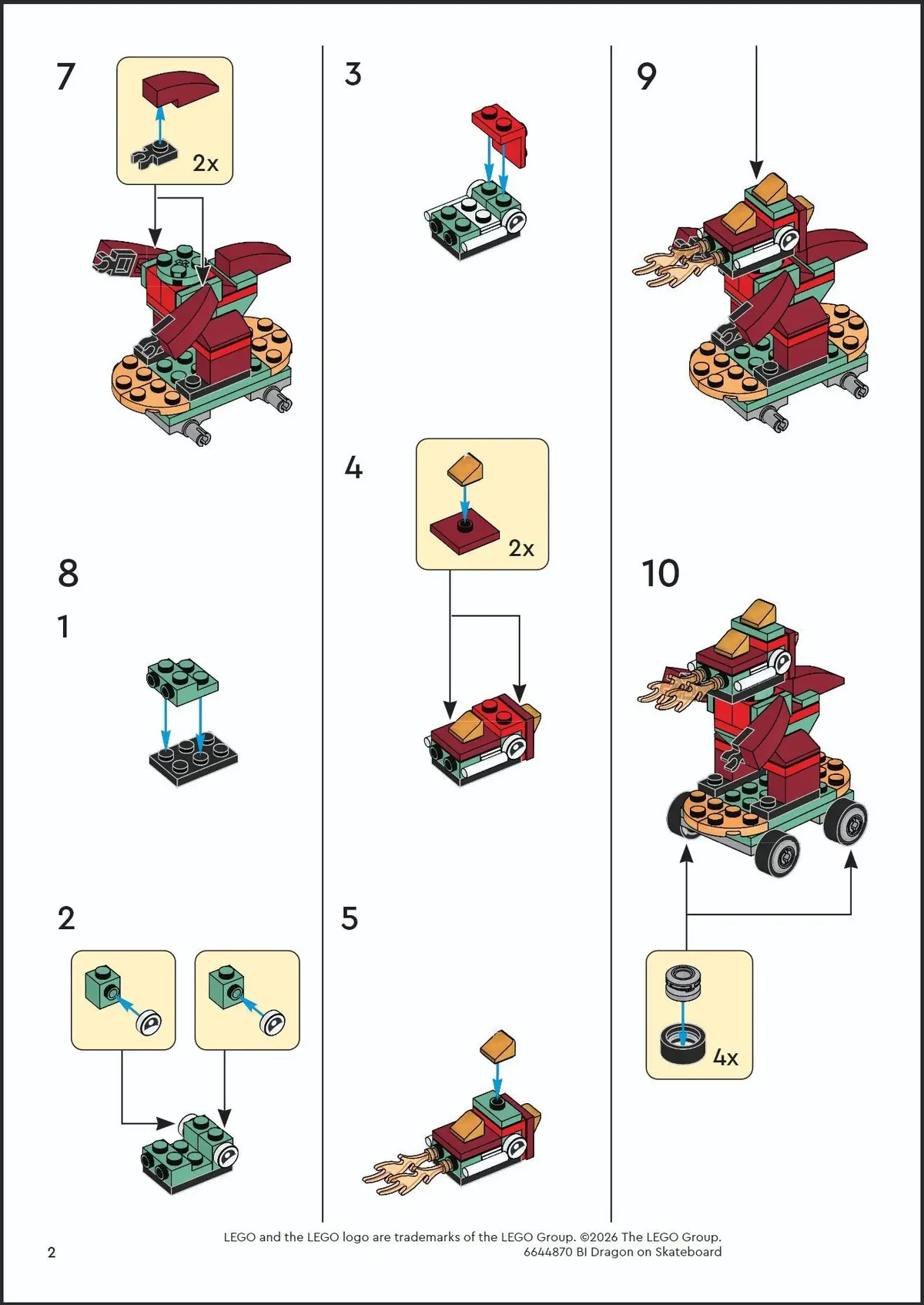 7

2x

8

1

2

3

4

2x

5

9

10

4x

LEGO and the LEGO logo are trademarks of the LEGO Group. ©2026 The LEGO Group.
6644870 BI Dragon on Skateboard

2